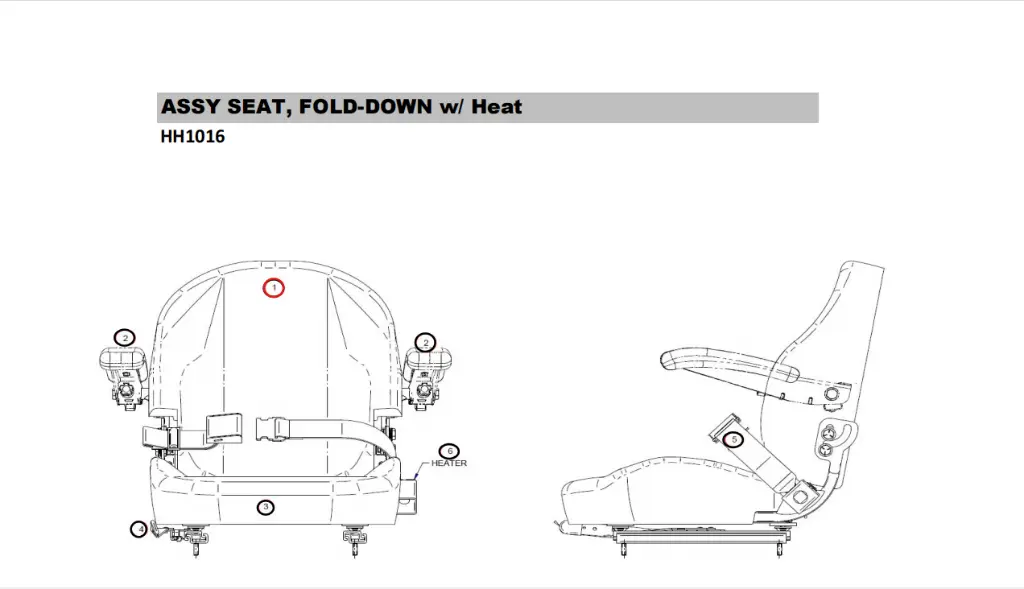 ASSY SEAT, FOLD-DOWN w/ Heat
HH1016

1
2
2
6
HEATER
3
4
5