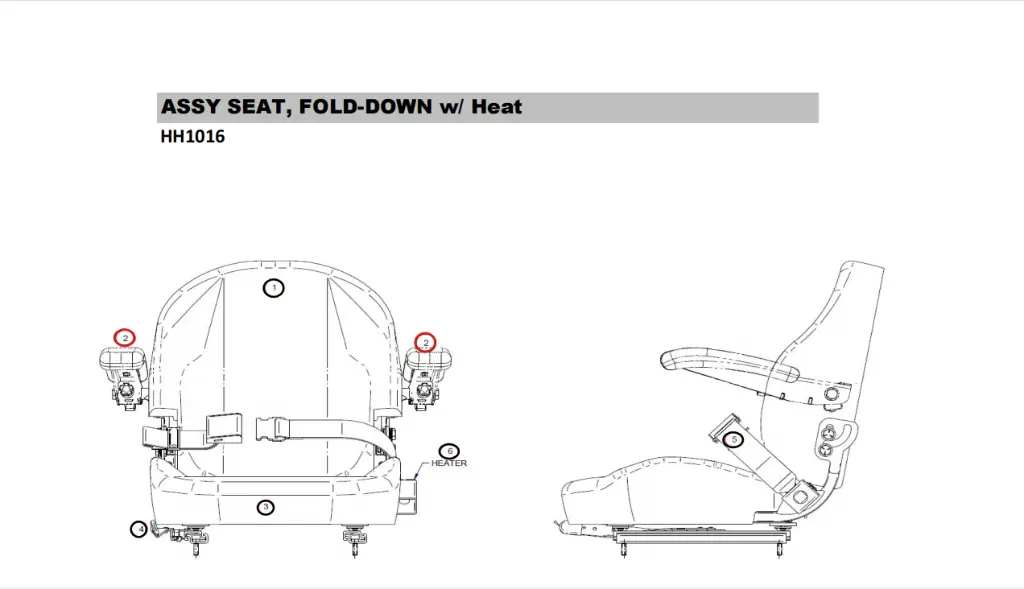 ASSY SEAT, FOLD-DOWN w/ Heat
HH1016

1

2

2

6
HEATER

3

4

5