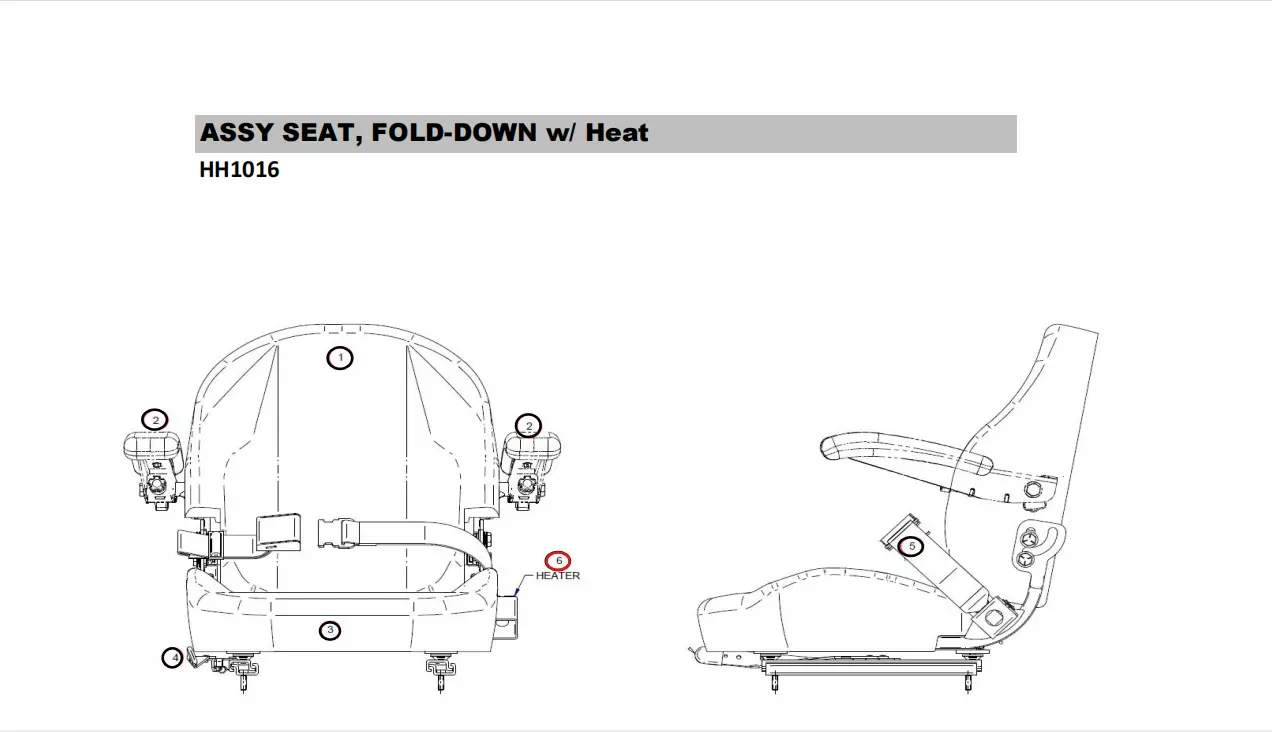 ASSY SEAT, FOLD-DOWN w/ Heat
HH1016

1
2
2
6
HEATER
3
4
5