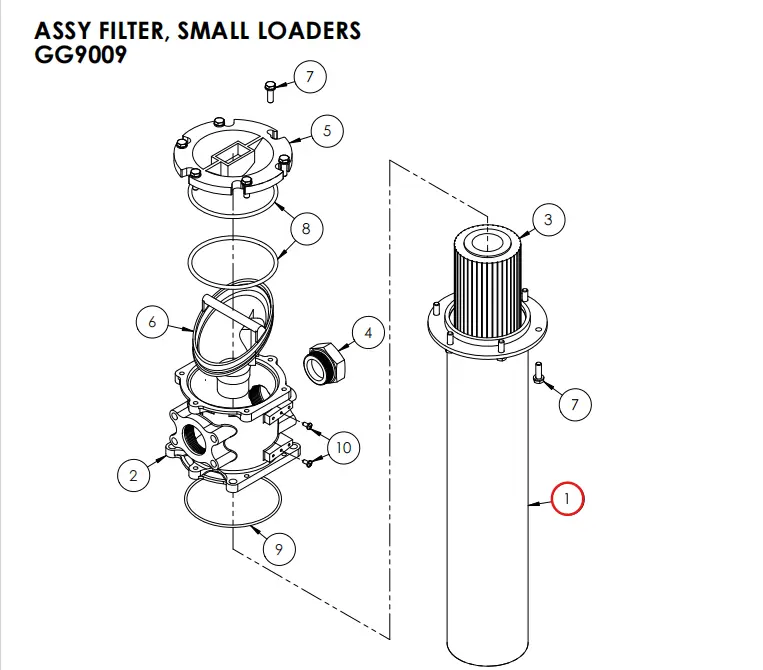 ASSY FILTER, SMALL LOADERS
GG9009

7
5
8
3
6
4
7
10
2
1
9