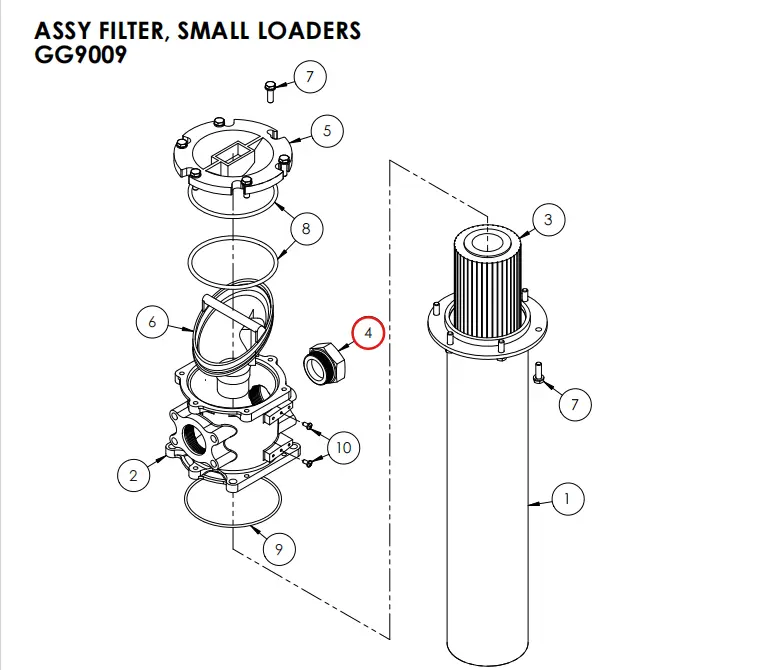 ASSY FILTER, SMALL LOADERS
GG9009

7
5
8
3
6
4
7
10
2
1
9