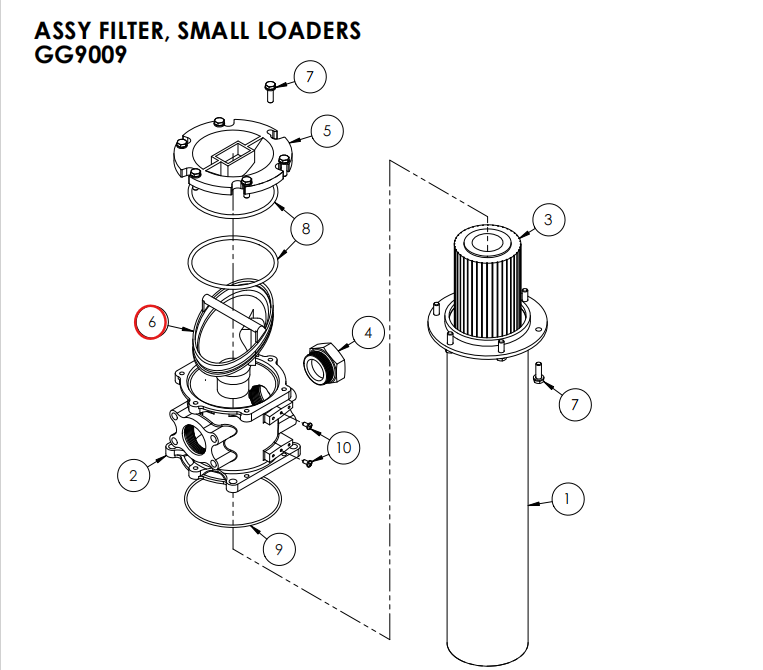 ASSY FILTER, SMALL LOADERS
GG9009

7
5
8
3
6
4
7
10
2
1
9