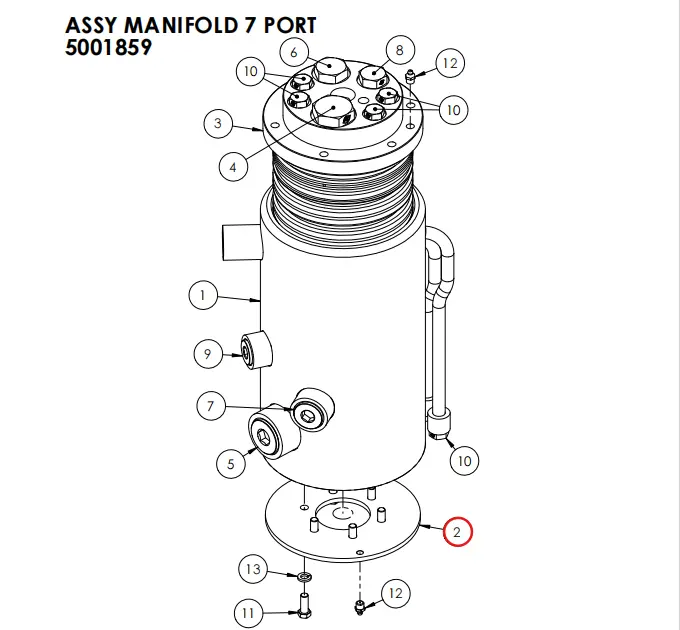 ASSY MANIFOLD 7 PORT
5001859

6
8
12
10
10
3
4
1
9
7
5
10
2
13
12
11