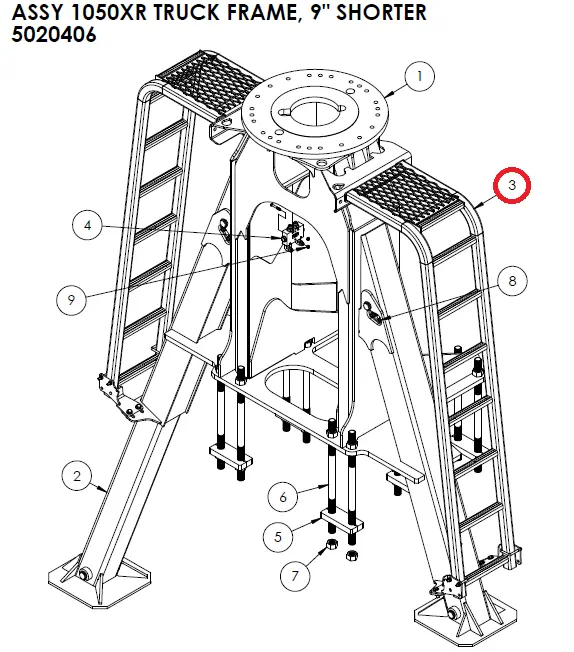 ASSY 1050XR TRUCK FRAME, 9" SHORTER
5020406

1
3
4
8
9
2
6
5
7