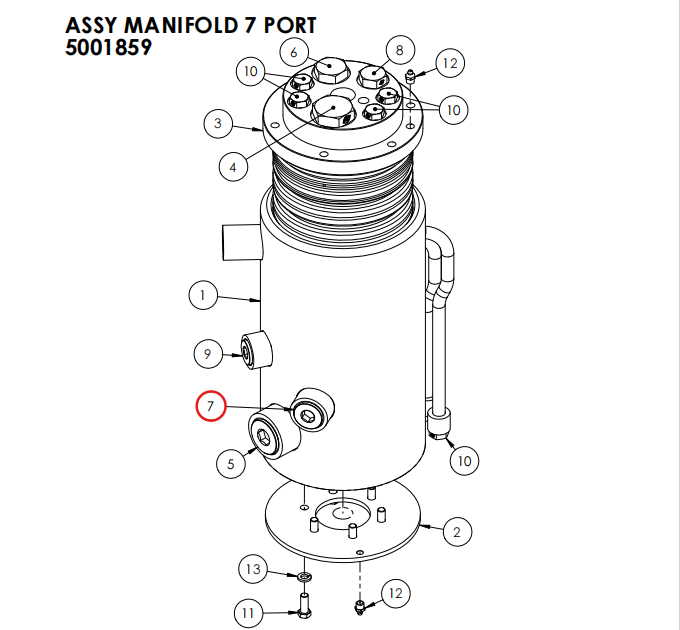 ASSY MANIFOLD 7 PORT
5001859

6
8
12
10
10
3
4
1
9
7
5
10
2
13
12
11