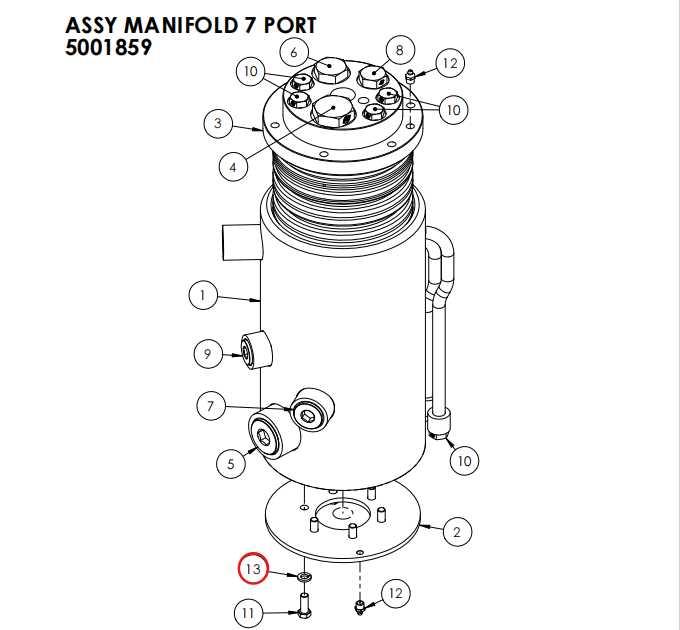 ASSY MANIFOLD 7 PORT
5001859

6
8
12
10
10
3
4
1
9
7
5
10
2
13
12
11