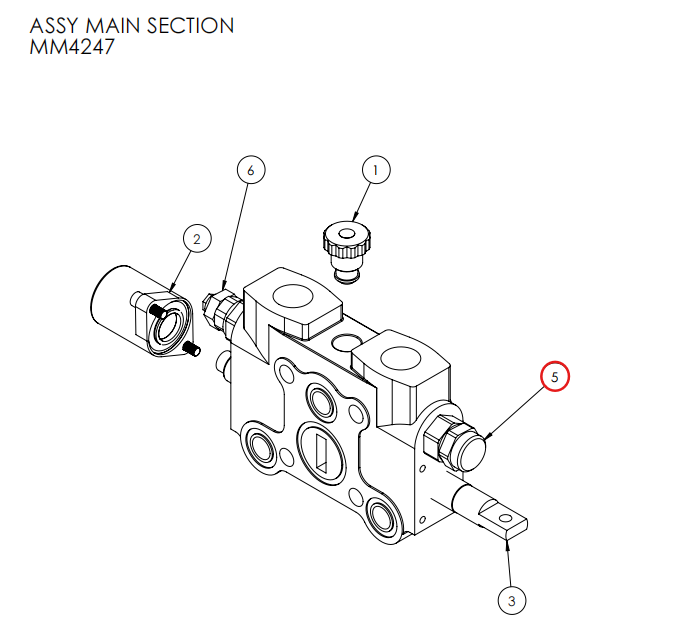 ASSY MAIN SECTION
MM4247

6
1
2
5
3