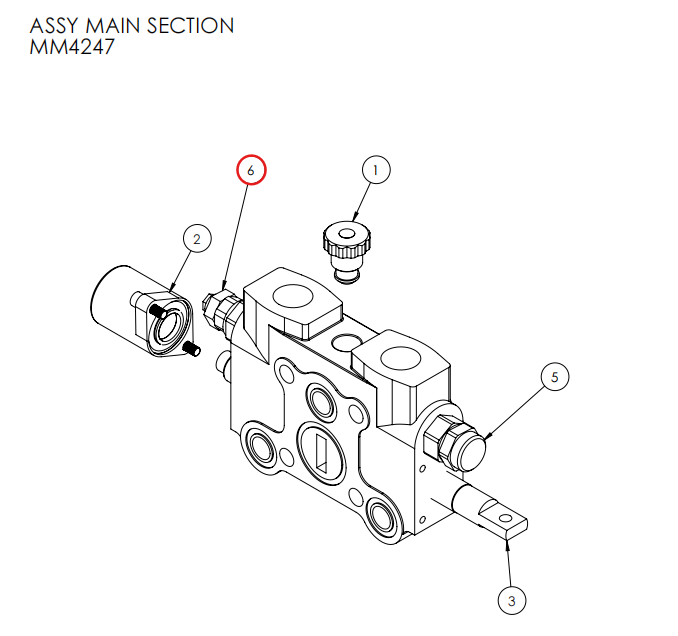 ASSY MAIN SECTION
MM4247

6
1
2
5
3