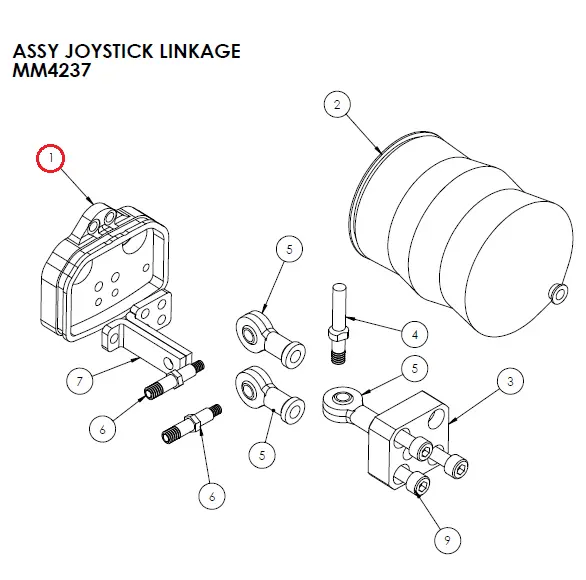 ASSY JOYSTICK LINKAGE
MM4237

2

1

5

4

7

5

3

6

5

6

9