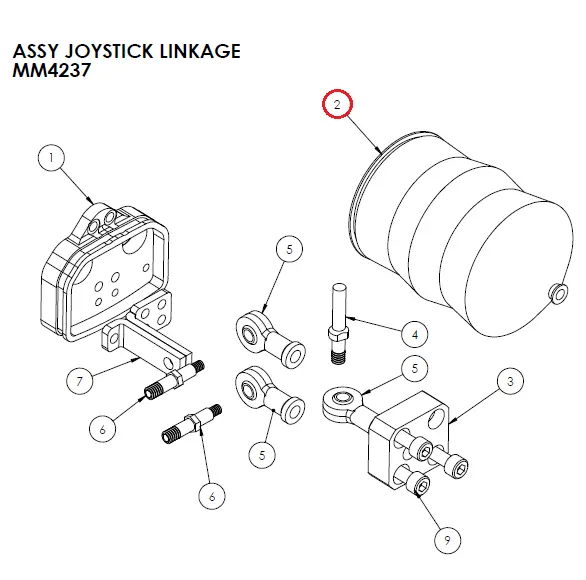 ASSY JOYSTICK LINKAGE
MM4237

2
1
5
4
5
3
7
6
5
6
9