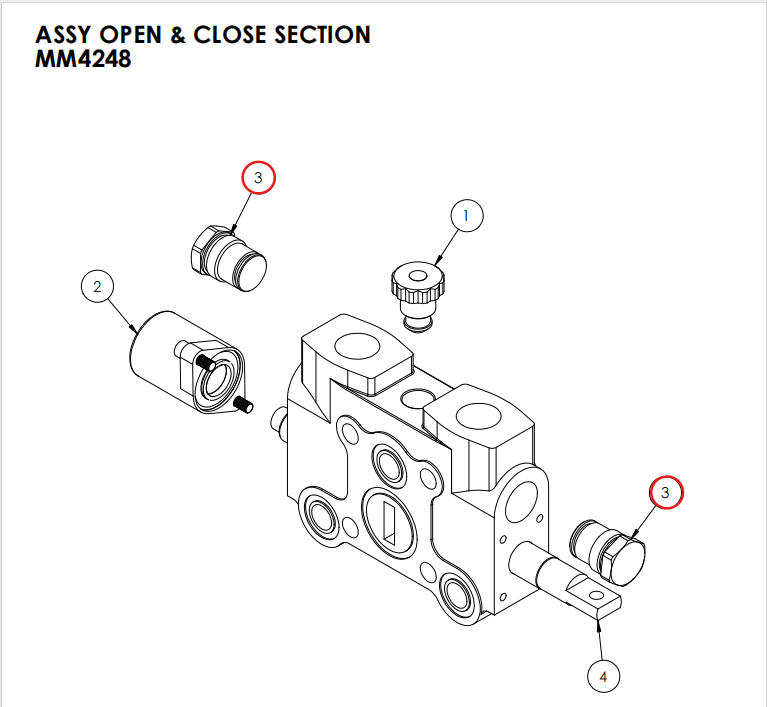 ASSY OPEN & CLOSE SECTION
MM4248

3

1

2

3

4