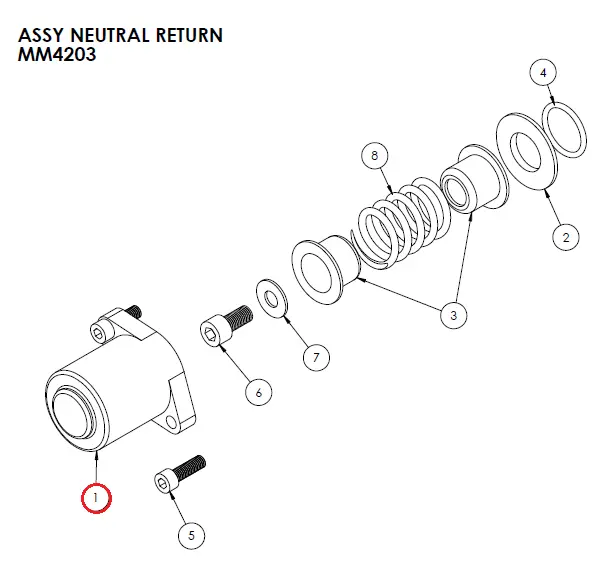 ASSY NEUTRAL RETURN
MM4203

4

8

2

3

7

6

1

5