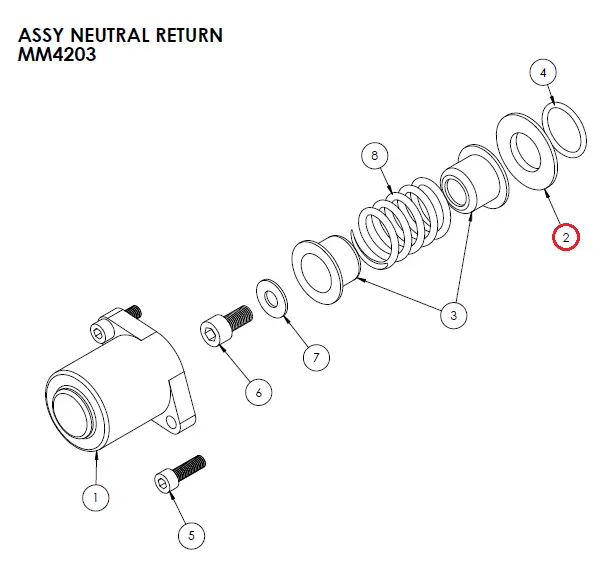 ASSY NEUTRAL RETURN
MM4203

4

8

2

3

7

6

1

5