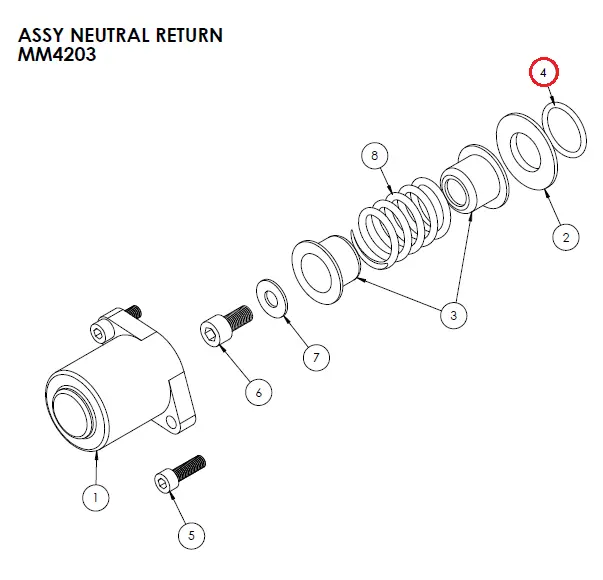 ASSY NEUTRAL RETURN
MM4203

4

8

2

3

7

6

1

5