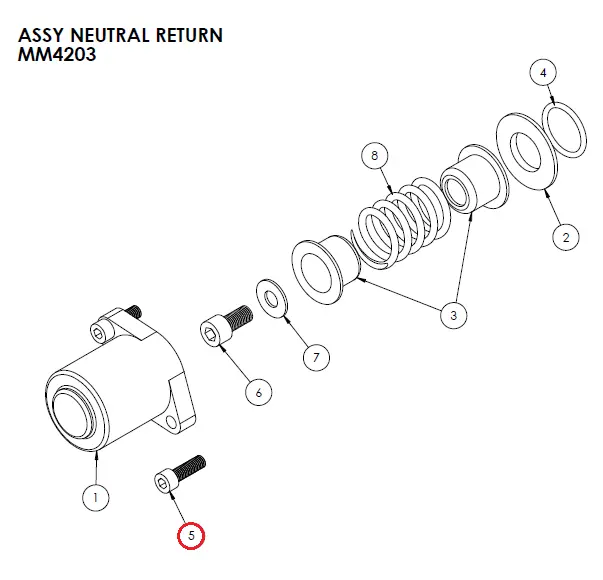 ASSY NEUTRAL RETURN
MM4203

4

8

2

3

7

6

1

5