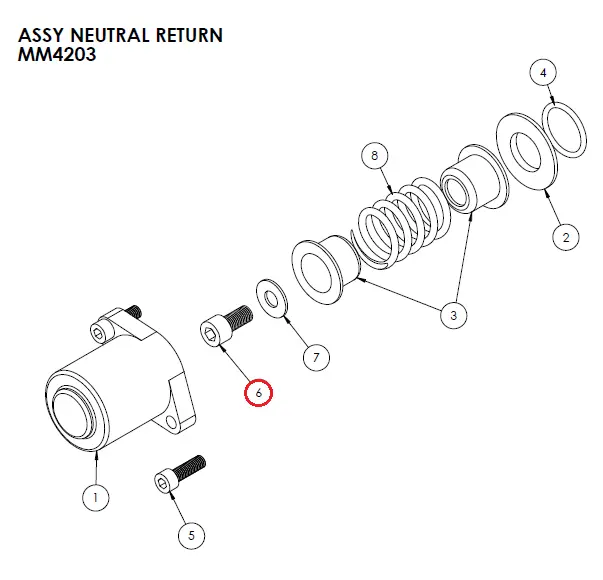 ASSY NEUTRAL RETURN
MM4203

4

8

2

3

7

6

1

5