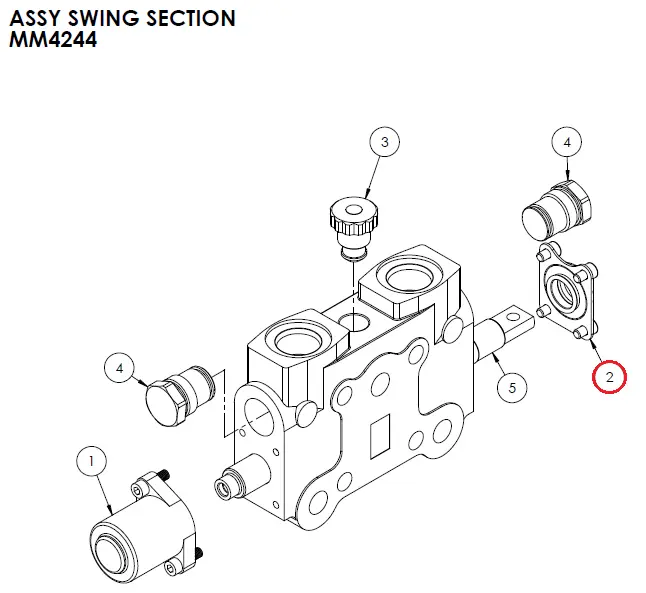 ASSY SWING SECTION
MM4244

3

4

4

5

2

1