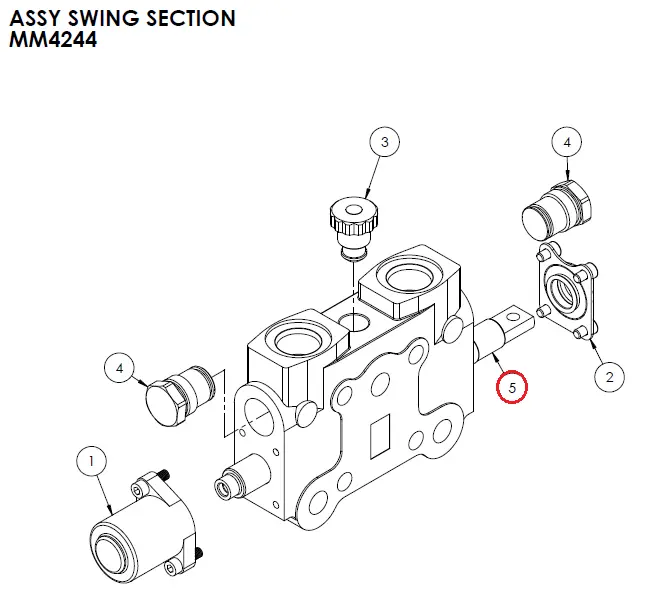 ASSY SWING SECTION
MM4244

3

4

4

5

2

1