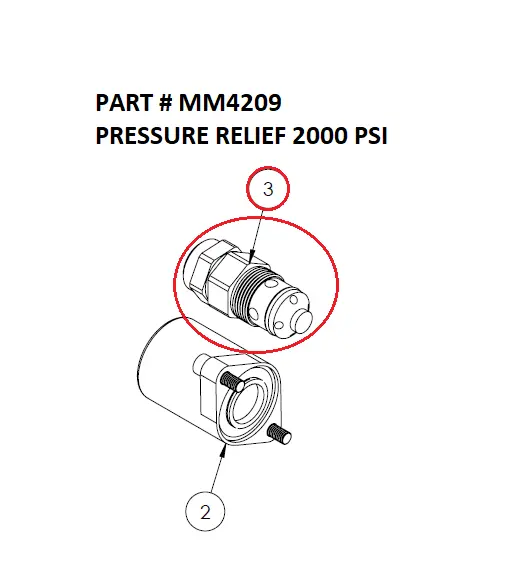 PART # MM4209
PRESSURE RELIEF 2000 PSI

3

2