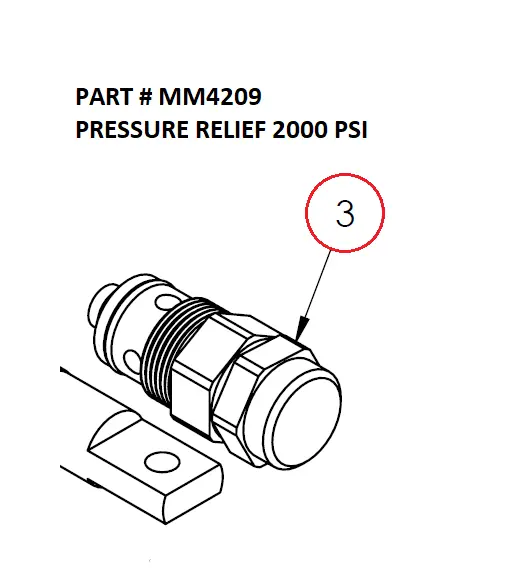 PART # MM4209
PRESSURE RELIEF 2000 PSI

3