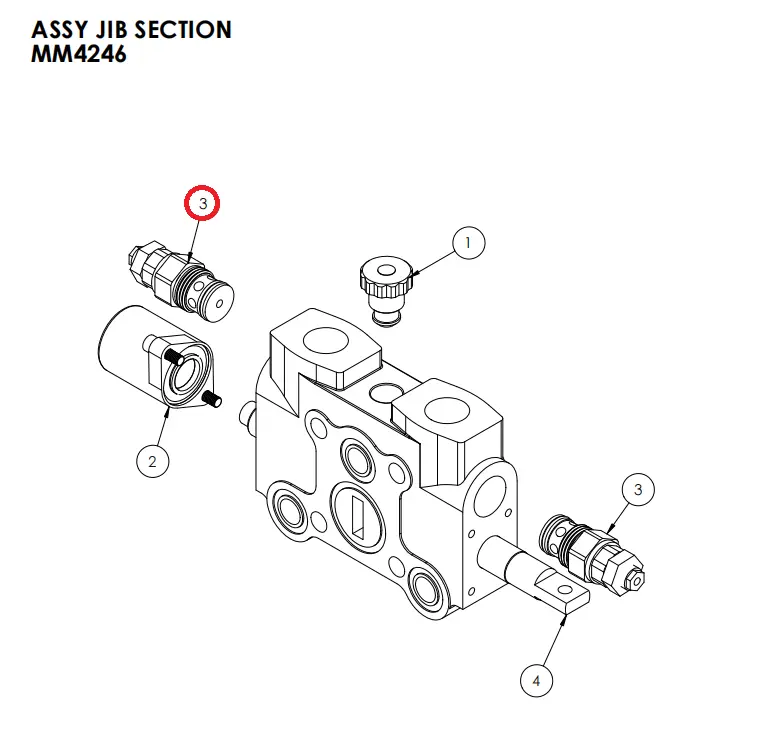 ASSY JIB SECTION
MM4246

3
1
2
3
4