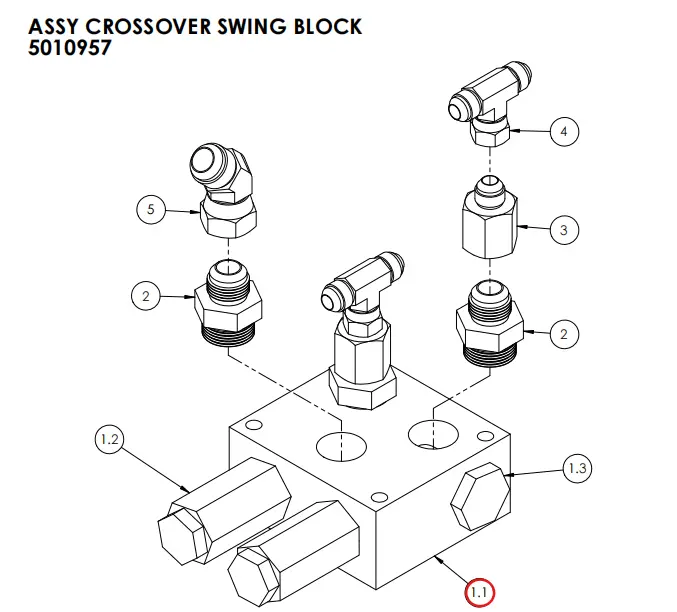 ASSY CROSSOVER SWING BLOCK
5010957

4
5
3
2
2
1.2
1.3
1.1