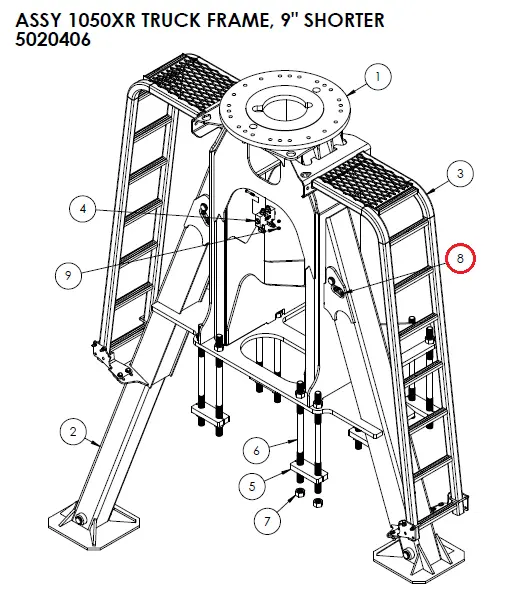 ASSY 1050XR TRUCK FRAME, 9" SHORTER
5020406

1
3
4
8
9
2
6
5
7