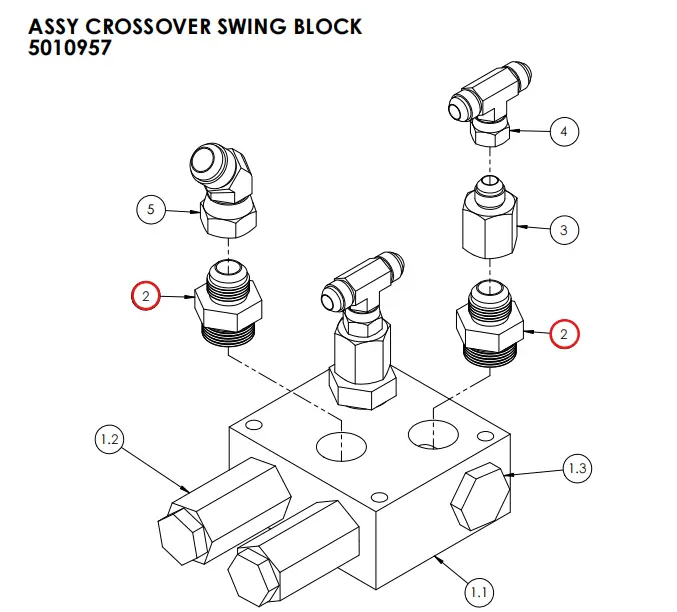 ASSY CROSSOVER SWING BLOCK
5010957

4

5

3

2

2

1.2

1.3

1.1