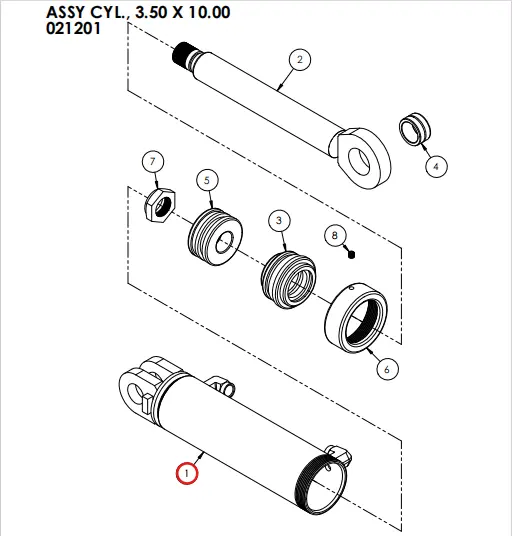 ASSY CYL., 3.50 X 10.00
021201

2

4

7

5

3

8

6

1