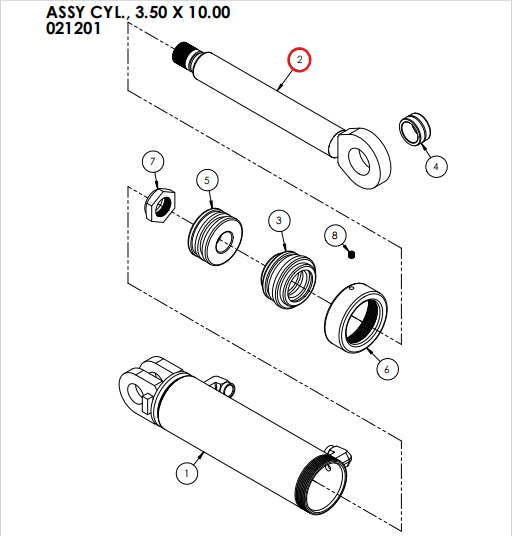 ASSY CYL., 3.50 X 10.00
021201

2
4
7
5
3
8
6
1