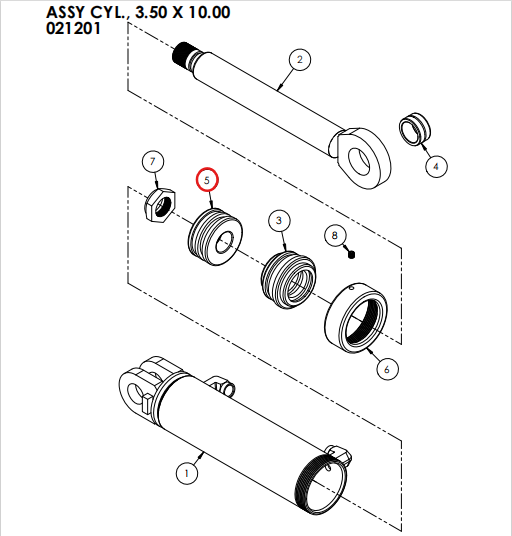 ASSY CYL., 3.50 X 10.00
021201

2
4
7
5
3
8
6
1