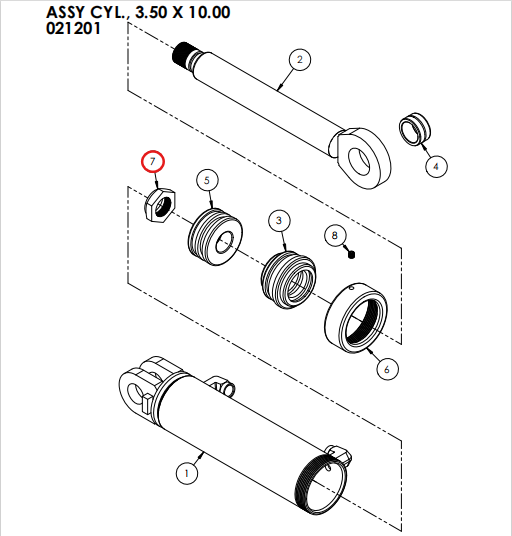 ASSY CYL., 3.50 X 10.00
021201

2

4

7

5

3

8

6

1