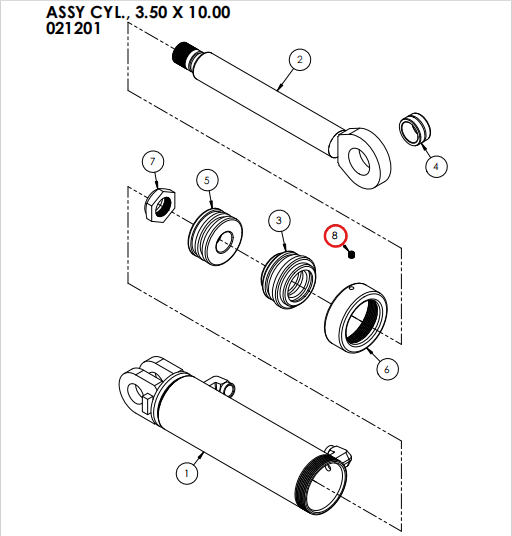 ASSY CYL., 3.50 X 10.00
021201

2

4

7

5

3

8

6

1