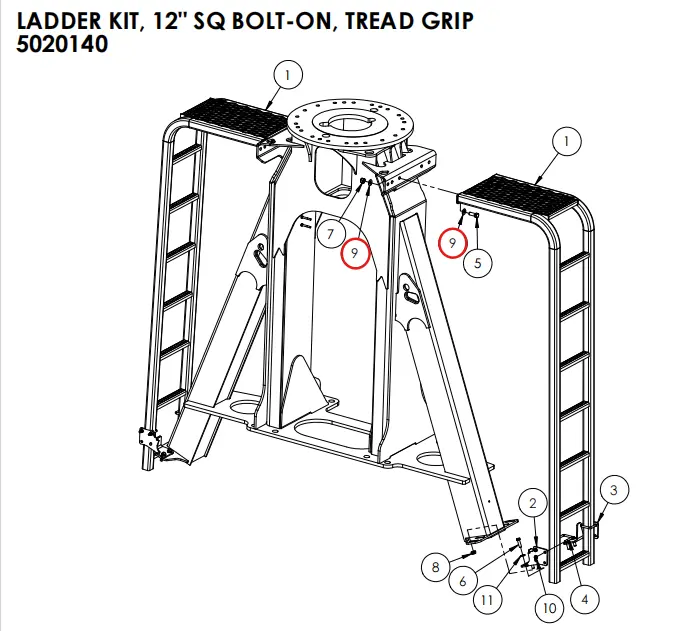 LADDER KIT, 12" SQ BOLT-ON, TREAD GRIP
5020140

1
1
7
9
9
5
3
2
8
6
11
10
4