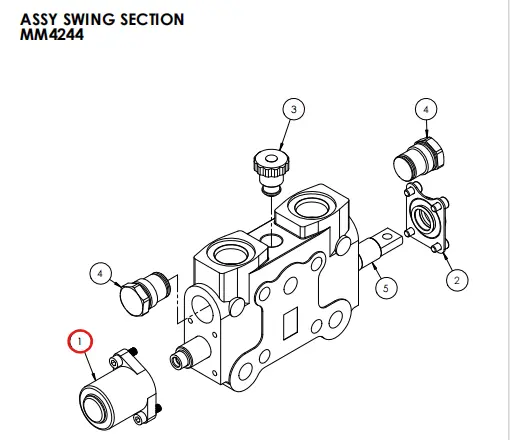 ASSY SWING SECTION
MM4244

3
4
4
5
2
1