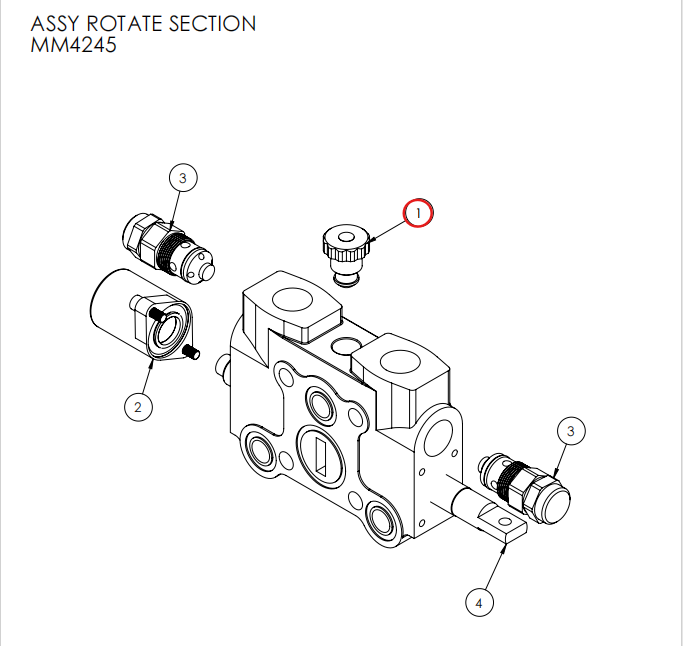 ASSY ROTATE SECTION
MM4245

3

1

2

3

4