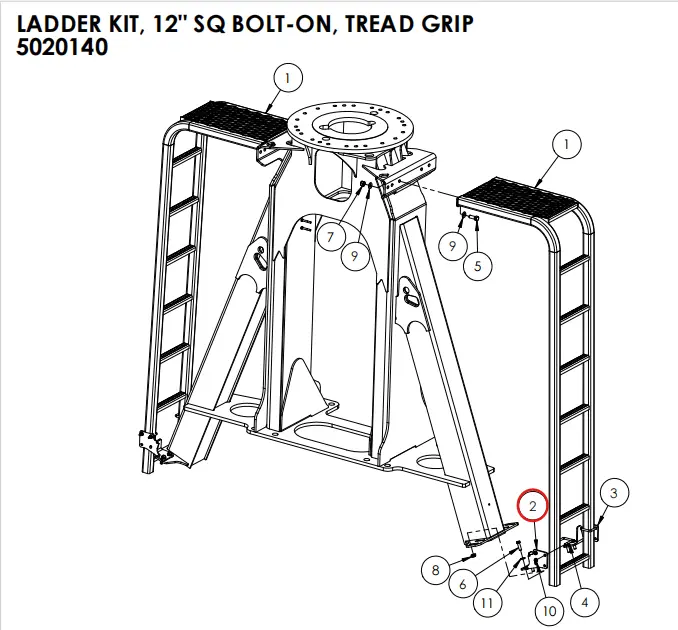 LADDER KIT, 12" SQ BOLT-ON, TREAD GRIP
5020140

1
1
7
9
9
5
2
3
8
6
11
10
4