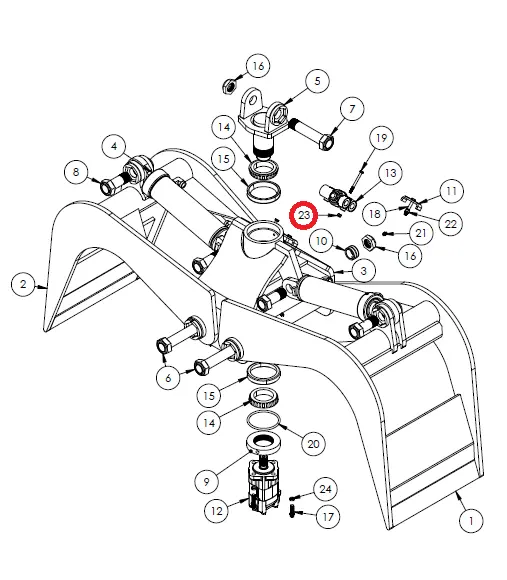 16
5
7
14
19
4
15
13
8
11
23
18
22
21
10
16
3
2
6
15
14
20
9
24
12
17
1