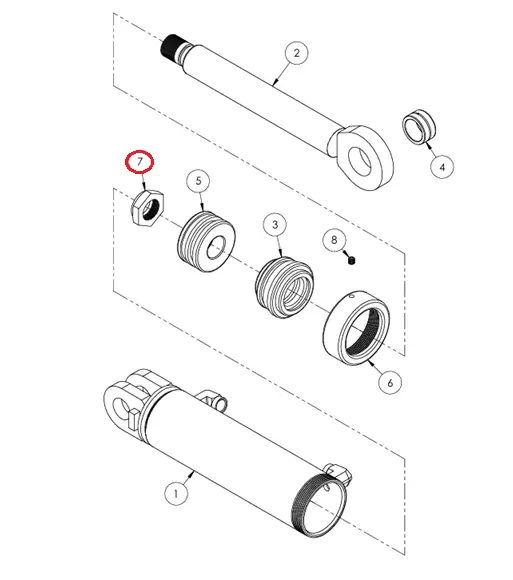 2
4
7
5
3
8
6
1