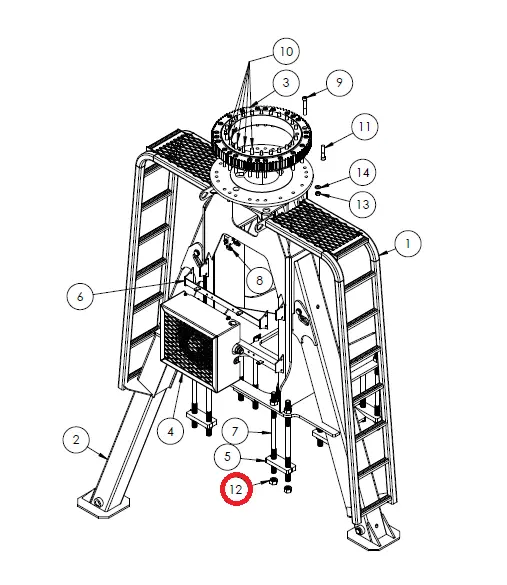 10
3
9
11
14
13
1
8
6
4
2
7
5
12