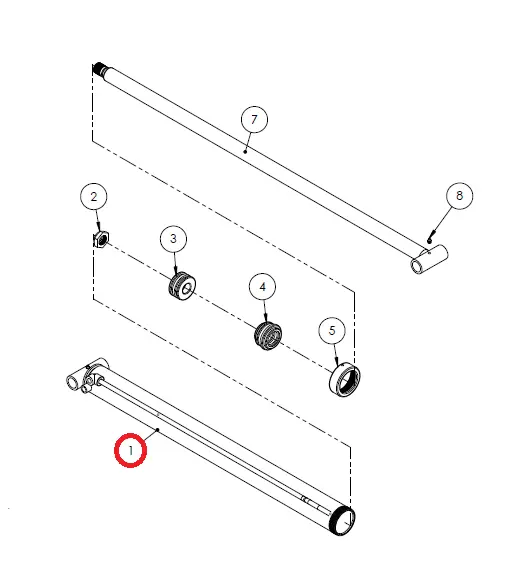 7
2
8
3
4
5
1