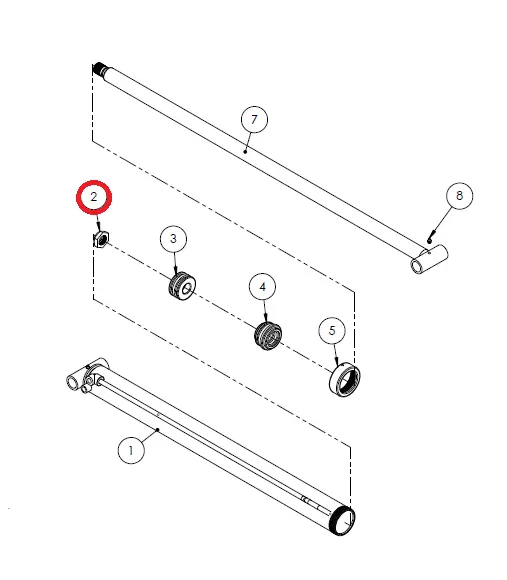 7
8
2
3
4
5
1