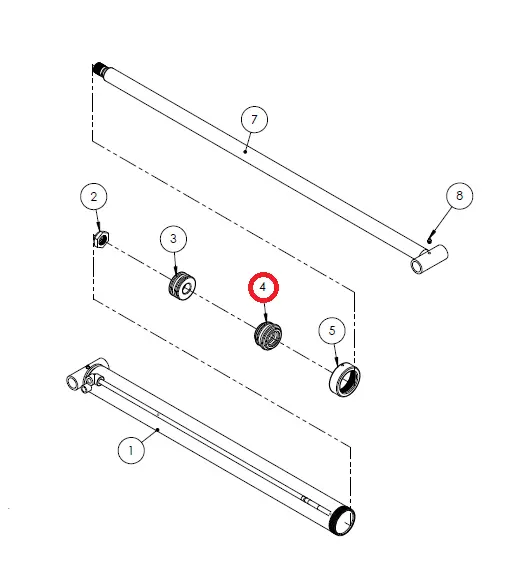 7
8
2
3
4
5
1