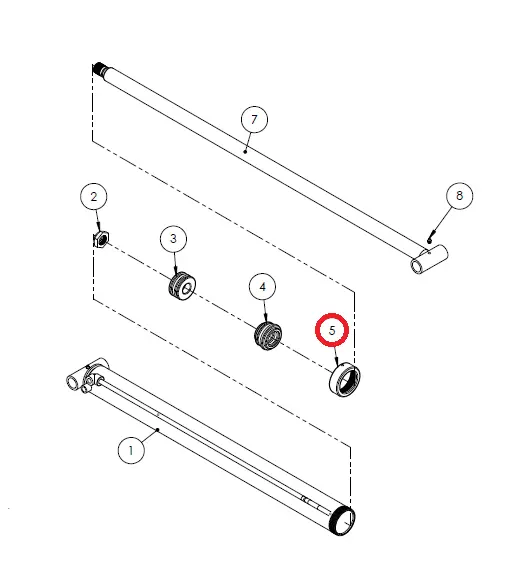 7

8

2

3

4

5

1