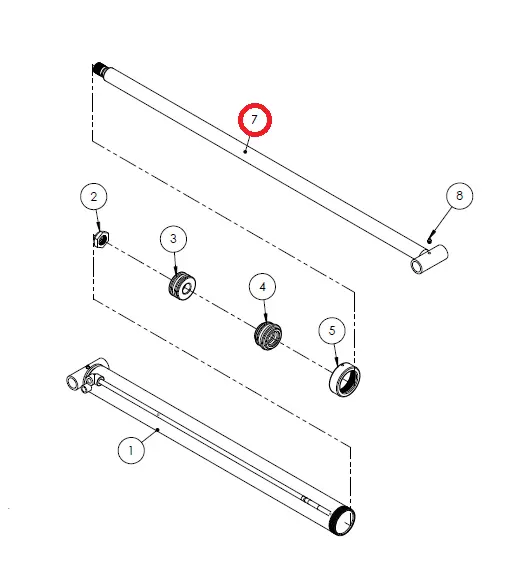 7
2
8
3
4
5
1