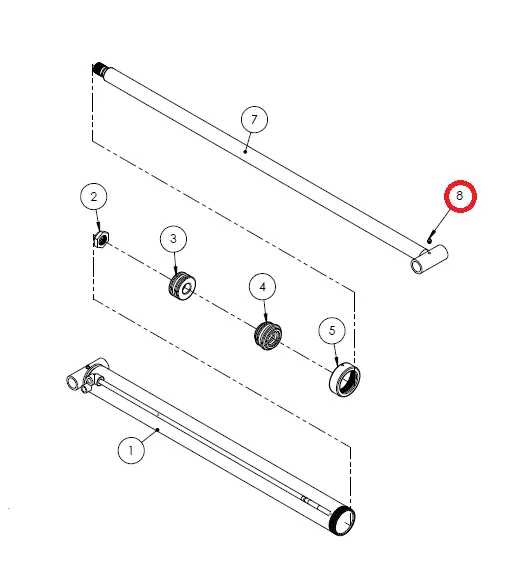 7

8

2

3

4

5

1