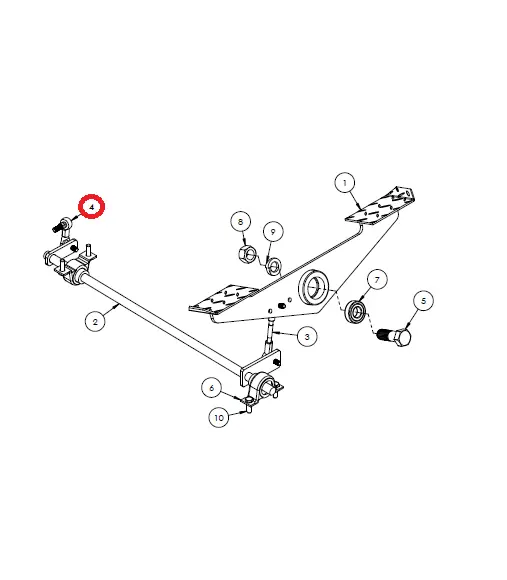 4
1
8
9
7
5
2
3
6
10