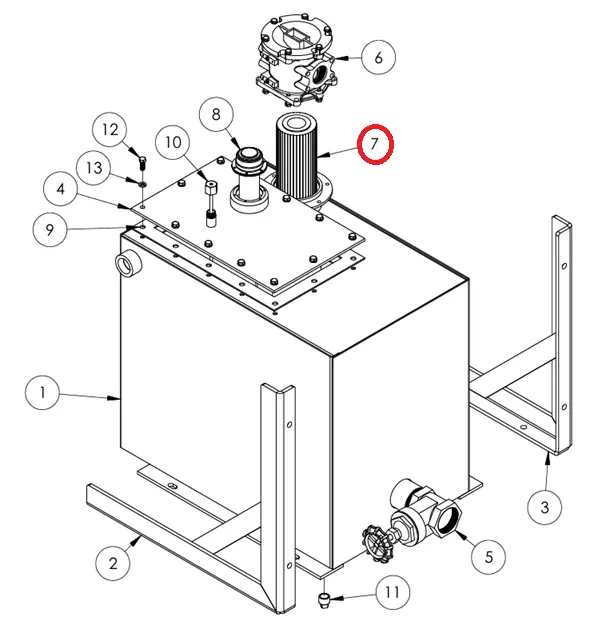 6
8
7
12
10
13
4
9
1
3
2
5
11