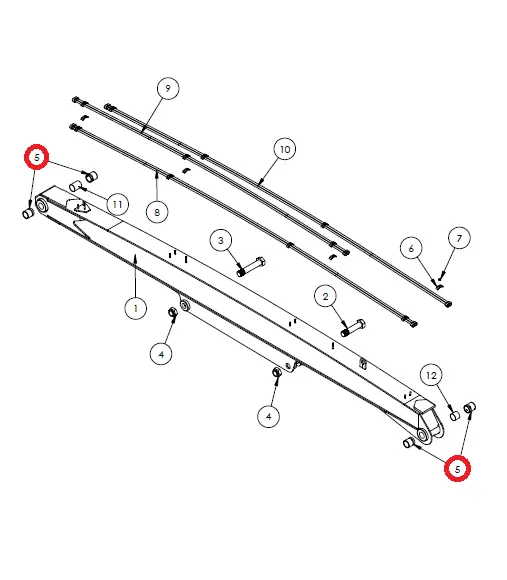 9
10
5
11
8
3
6
7
1
2
4
12
4
5