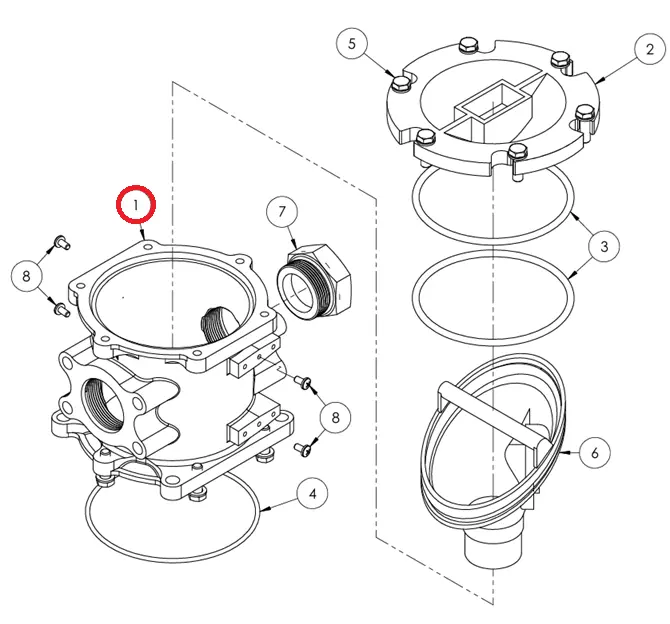 5
2
1
7
3
8
8
6
4